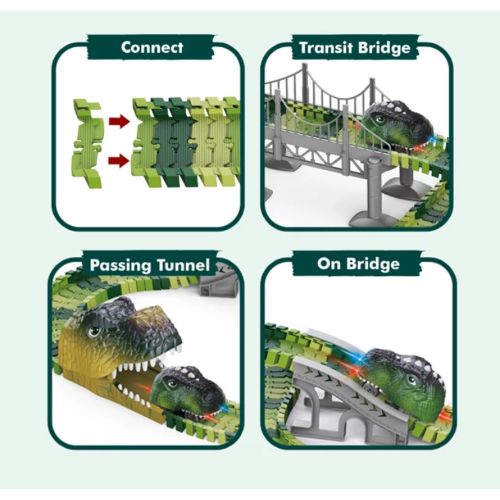 Connect

Transit Bridge

Passing Tunnel

On Bridge